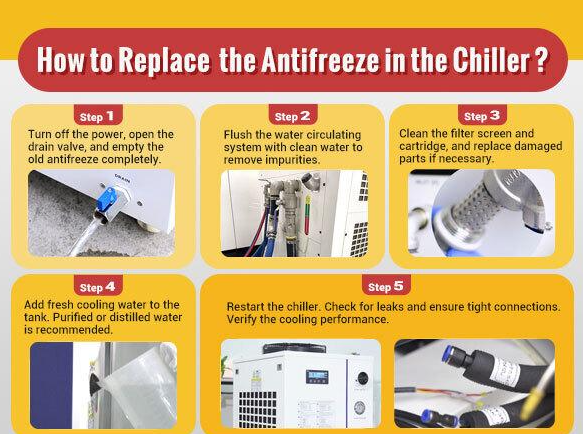 How to Replace the Antifreeze in the Chiller ?

Step 1

Turn off the power, open the drain valve, and empty the old antifreeze completely.

DRAIN

Step 2

Flush the water circulating system with clean water to remove impurities.

Step 3

Clean the filter screen and cartridge, and replace damaged parts if necessary.

Step 4

Add fresh cooling water to the tank. Purified or distilled water is recommended.

Step 5

Restart the chiller. Check for leaks and ensure tight connections. Verify the cooling performance.