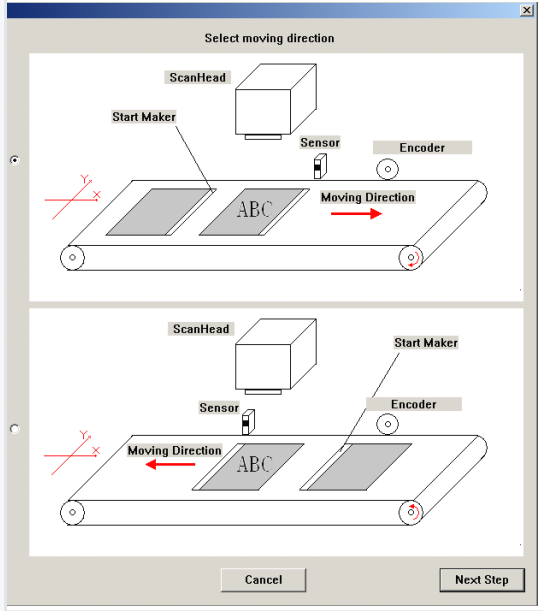 Select moving direction

ScanHead

Start Maker

Sensor

Encoder

Y

X

ABC

Moving Direction

ScanHead

Start Maker

Sensor

Encoder

Y

X

Moving Direction

ABC

Cancel

Next Step