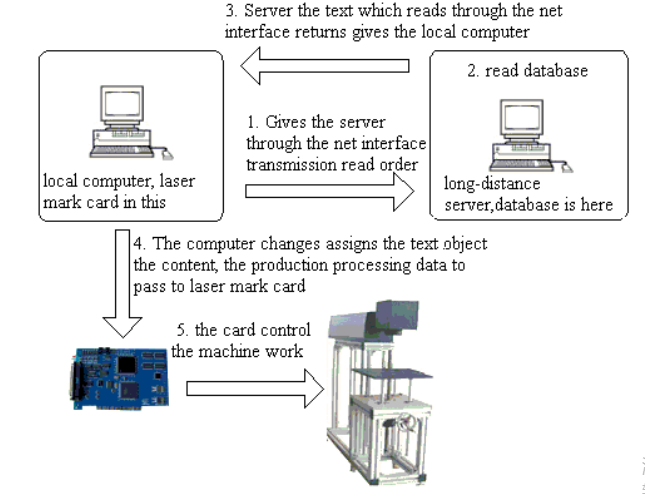 3. Server the text which reads through the net interface returns gives the local computer

local computer, laser mark card in this

1. Gives the server through the net interface transmission read order

2. read database

long-distance server,database is here

4. The computer changes assigns the text object the content, the production processing data to pass to laser mark card

5. the card control the machine work