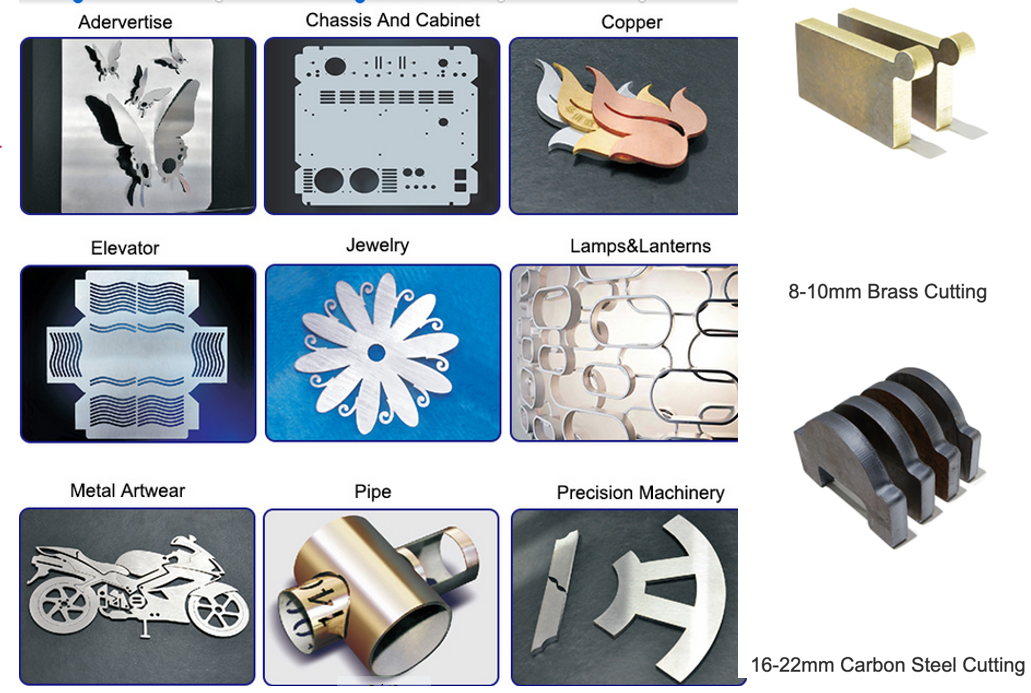 Adervertise
Chassis And Cabinet
Copper
Elevator
Jewelry
Lamps&Lanterns
Metal Artwear
Pipe
Precision Machinery

8-10mm Brass Cutting

16-22mm Carbon Steel Cutting