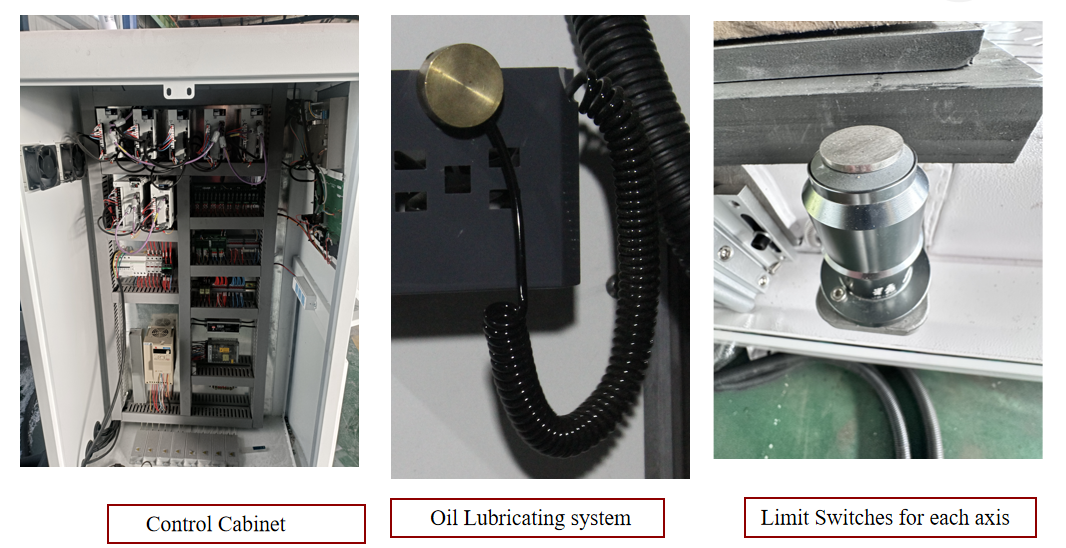 Control Cabinet

Oil Lubricating system

Limit Switches for each axis