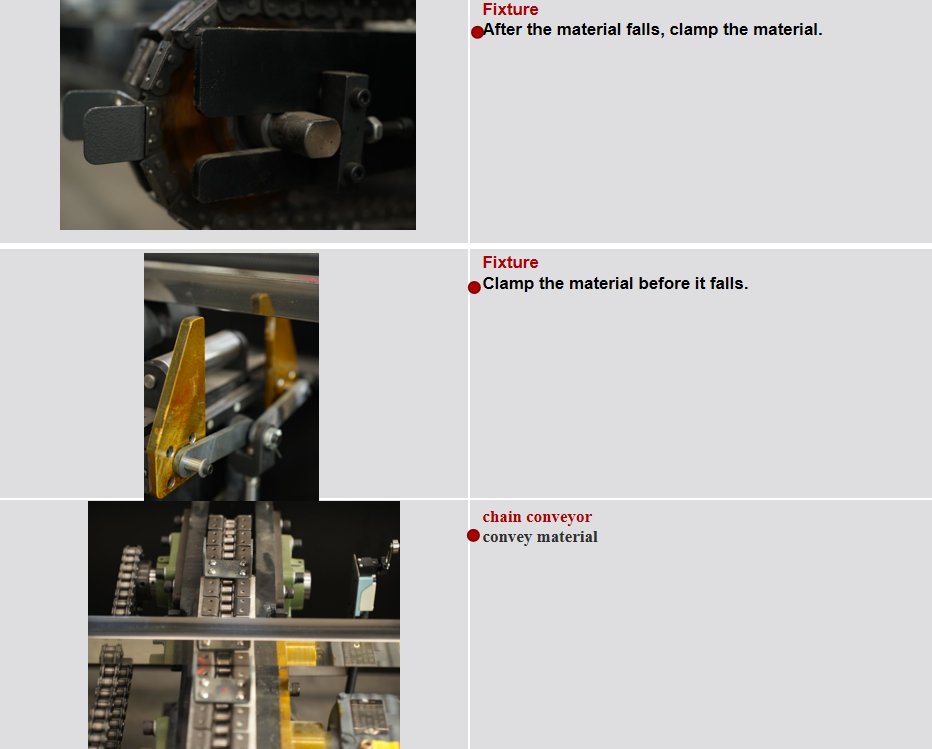 Fixture
After the material falls, clamp the material.

Fixture
Clamp the material before it falls.

chain conveyor
convey material