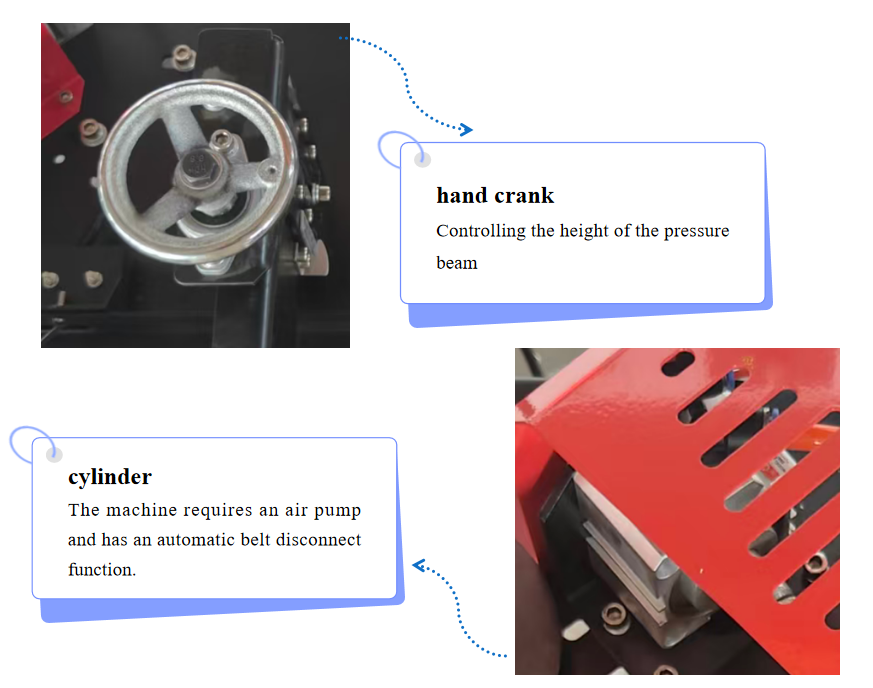 hand crank
Controlling the height of the pressure beam

cylinder
The machine requires an air pump and has an automatic belt disconnect function.